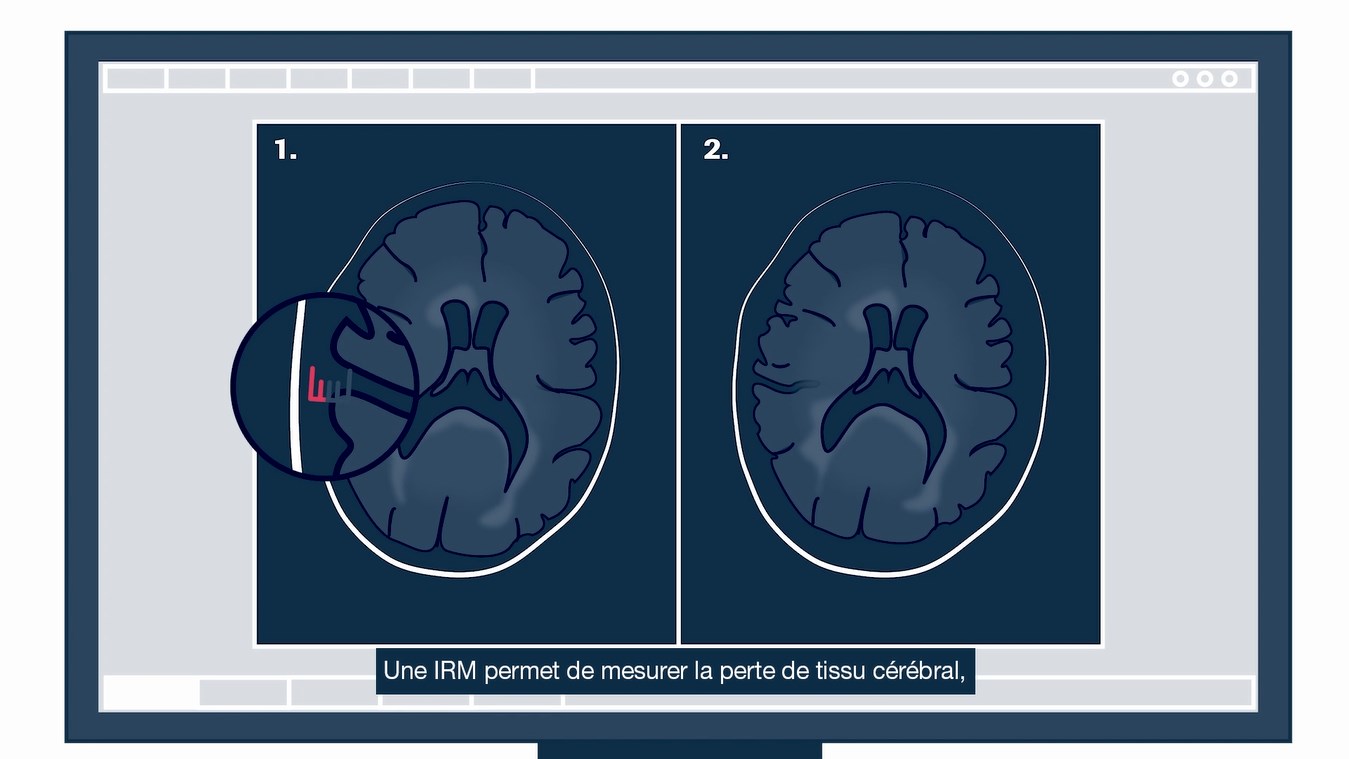 1.

2.

Une IRM permet de mesurer la perte de tissu cérébral,